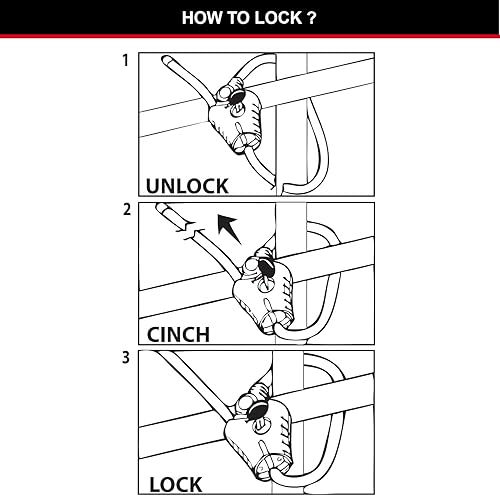 HOW TO LOCK ?

1

UNLOCK

2

CINCH

3

LOCK