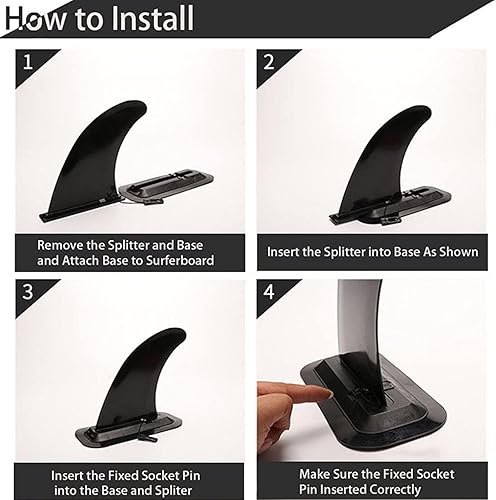 How to Install

1

Remove the Splitter and Base and Attach Base to Surferboard

2

Insert the Splitter into Base As Shown

3

Insert the Fixed Socket Pin into the Base and Spliter

4

Make Sure the Fixed Socket Pin Inserted Correctly