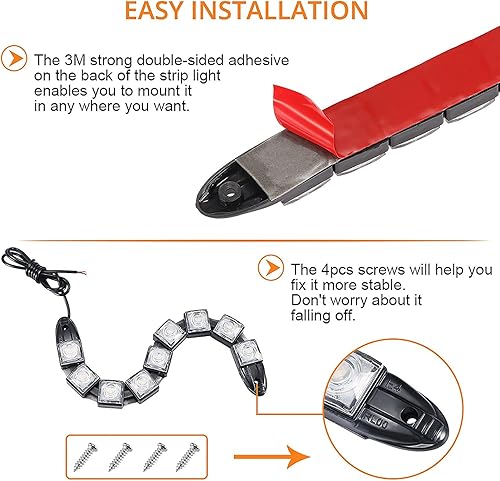 EASY INSTALLATION

The 3M strong double-sided adhesive on the back of the strip light enables you to mount it in any where you want.

The 4pcs screws will help you fix it more stable. Don't worry about it falling off.