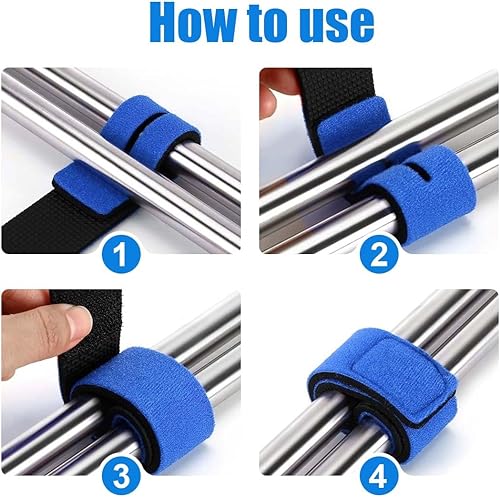 How to use

1

2

3

4