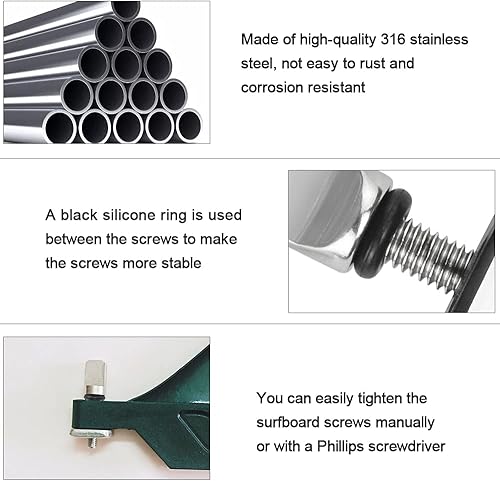 Made of high-quality 316 stainless steel, not easy to rust and corrosion resistant

A black silicone ring is used between the screws to make the screws more stable

You can easily tighten the surfboard screws manually or with a Phillips screwdriver