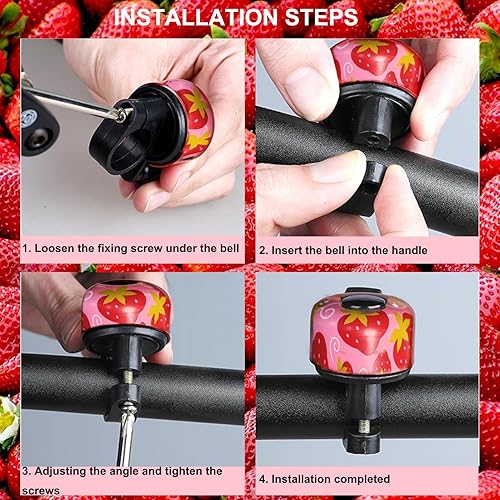 INSTALLATION STEPS

1. Loosen the fixing screw under the bell

2. Insert the bell into the handle

3. Adjusting the angle and tighten the screws

4. Installation completed