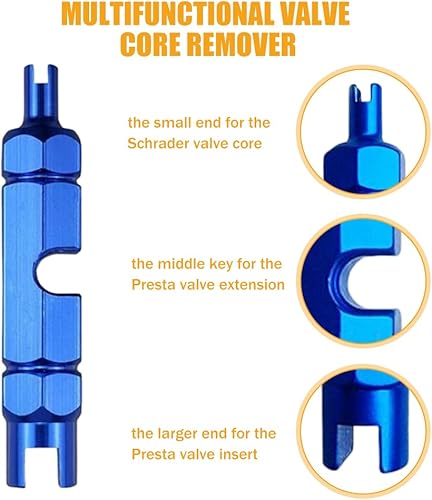 MULTIFUNCTIONAL VALVE CORE REMOVER

the small end for the Schrader valve core

the middle key for the Presta valve extension

the larger end for the Presta valve insert