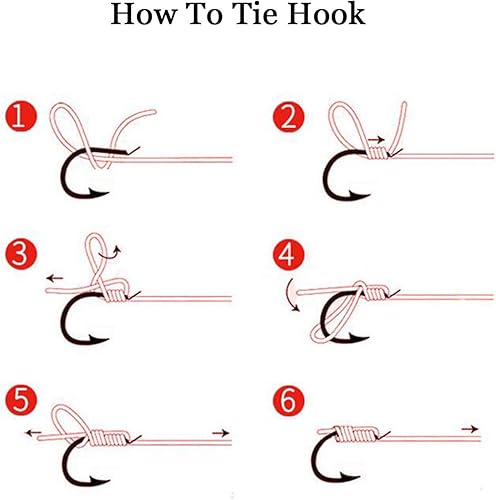 How To Tie Hook

1

2

3

4

5

6