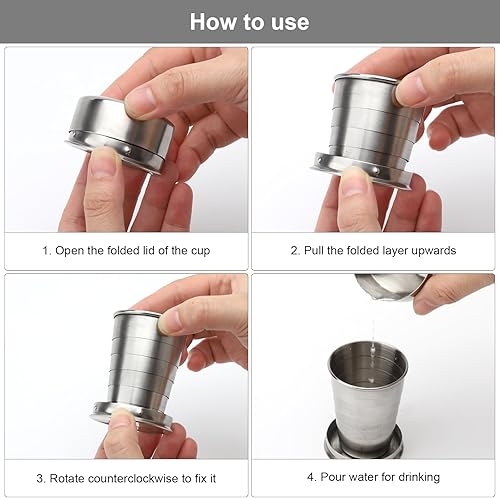 How to use

1. Open the folded lid of the cup

2. Pull the folded layer upwards

3. Rotate counterclockwise to fix it

4. Pour water for drinking