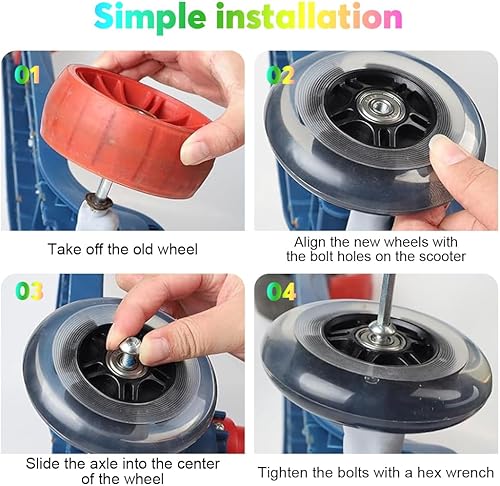 Simple installation

01

Take off the old wheel

02

Align the new wheels with the bolt holes on the scooter

03

Slide the axle into the center of the wheel

04

Tighten the bolts with a hex wrench