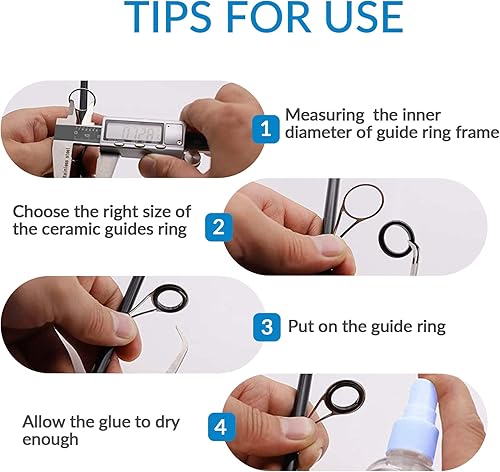 TIPS FOR USE

1 Measuring the inner diameter of guide ring frame

Choose the right size of the ceramic guides ring 2

3 Put on the guide ring

Allow the glue to dry enough 4