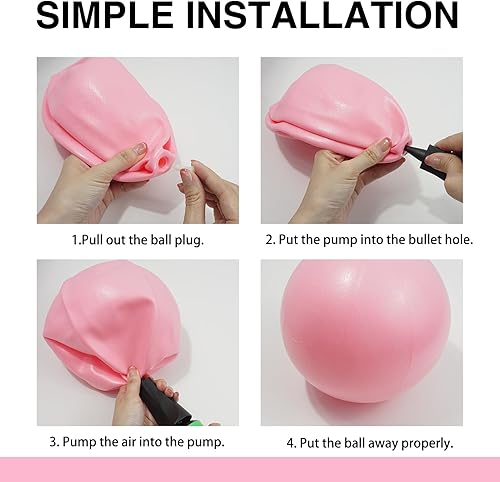 SIMPLE INSTALLATION

1.Pull out the ball plug.

2. Put the pump into the bullet hole.

3. Pump the air into the pump.

4. Put the ball away properly.