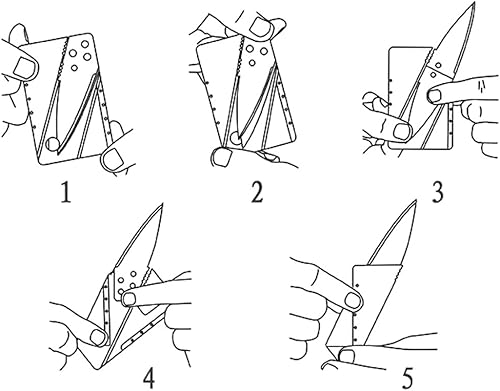 1

2

3

4

5