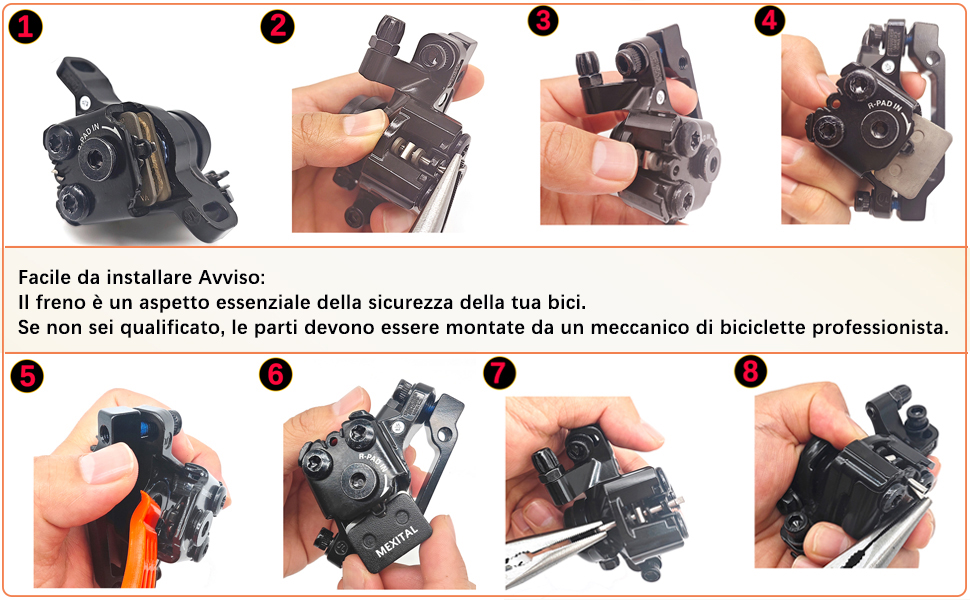 1

R-PAD IN

2

3

4

R-PAD IN

Facile da installare Avviso:
Il freno è un aspetto essenziale della sicurezza della tua bici.
Se non sei qualificato, le parti devono essere montate da un meccanico di biciclette professionista.

5

6

R-PAD IN

MEXITAL

7

8