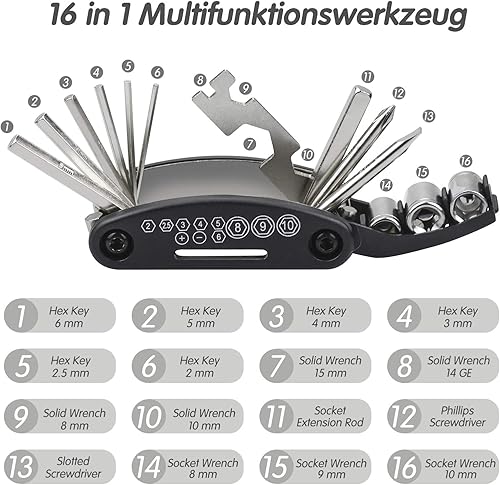 16 in 1 Multifunktionswerkzeug

1 2 3 4 5 6 8 9 7 10 11 12 13 14 15 16

2 2.5 3 4 5 8 9 10 + − 6

1 Hex Key 6 mm

2 Hex Key 5 mm

3 Hex Key 4 mm

4 Hex Key 3 mm

5 Hex Key 2.5 mm

6 Hex Key 2 mm

7 Solid Wrench 15 mm

8 Solid Wrench 14 GE

9 Solid Wrench 8 mm

10 Solid Wrench 10 mm

11 Socket Extension Rod

12 Phillips Screwdriver

13 Slotted Screwdriver

14 Socket Wrench 8 mm

15 Socket Wrench 9 mm

16 Socket Wrench 10 mm