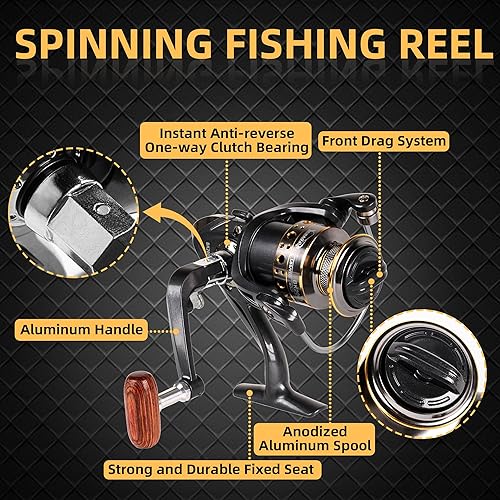 SPINNING FISHING REEL

Instant Anti-reverse One-way Clutch Bearing

Front Drag System

Aluminum Handle

Anodized Aluminum Spool

Strong and Durable Fixed Seat