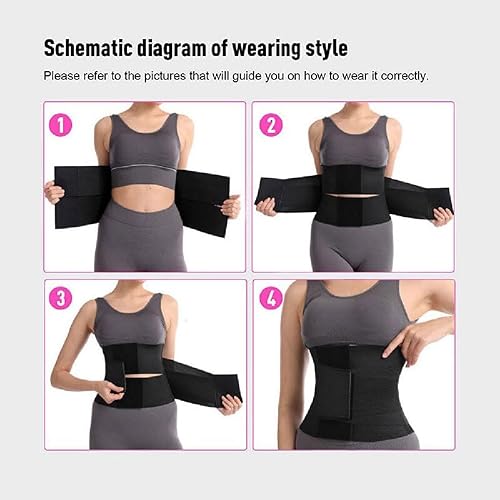 Schematic diagram of wearing style

Please refer to the pictures that will guide you on how to wear it correctly.

1

2

3

4