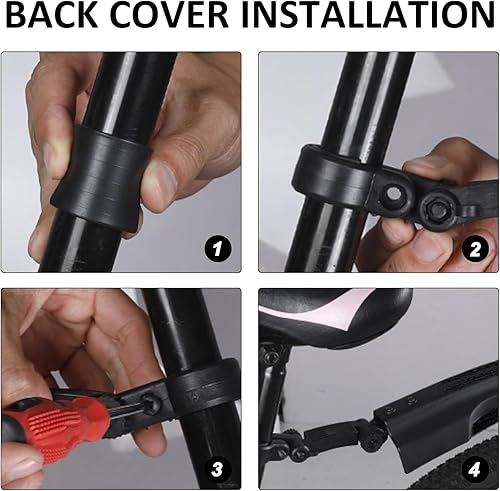 BACK COVER INSTALLATION

1

2

3

4