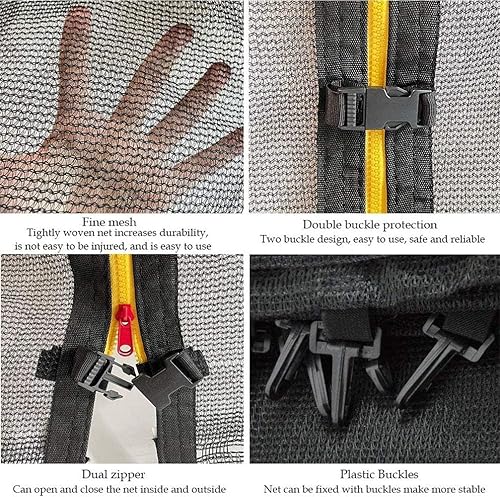 Fine mesh
Tightly woven net increases durability, is not easy to be injured, and is easy to use

Double buckle protection
Two buckle design, easy to use, safe and reliable

Dual zipper
Can open and close the net inside and outside

Plastic Buckles
Net can be fixed with buckles make more stable