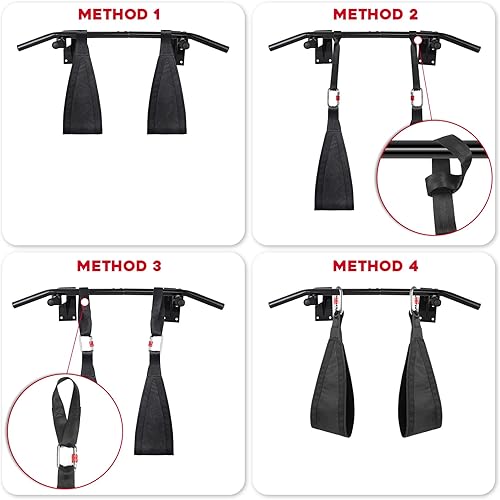 METHOD 1

METHOD 2

METHOD 3

METHOD 4