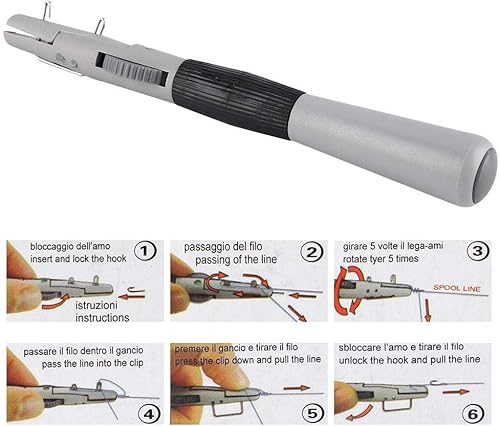 bloccaggio dell'amo
insert and lock the hook
1
istruzioni
instructions

passaggio del filo
passing of the line
2

girare 5 volte il lega-ami
rotate tyer 5 times
3
SPOOL LINE

passare il filo dentro il gancio
pass the line into the clip
4

premere il gancio e tirare il filo
press the clip down and pull the line
5

sbloccare l'amo e tirare il filo
unlock the hook and pull the line
6