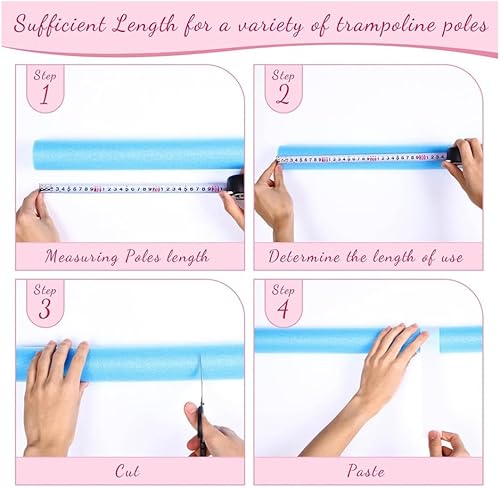 Sufficient Length for a variety of trampoline poles

Step
1

Measuring Poles length

Step
2

Determine the length of use

Step
3

Cut

Step
4

Paste