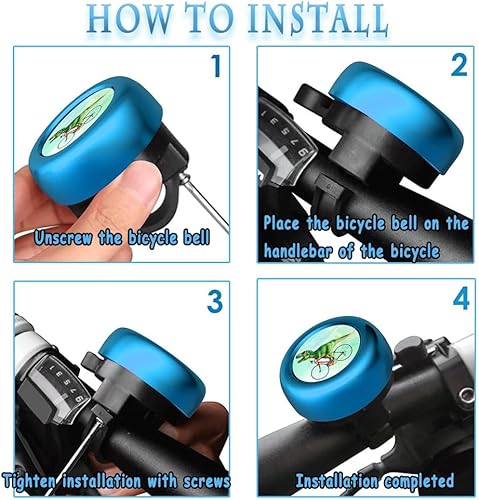 HOW TO INSTALL

1

Unscrew the bicycle bell

2

Place the bicycle bell on the handlebar of the bicycle

3

Tighten installation with screws

4

Installation completed