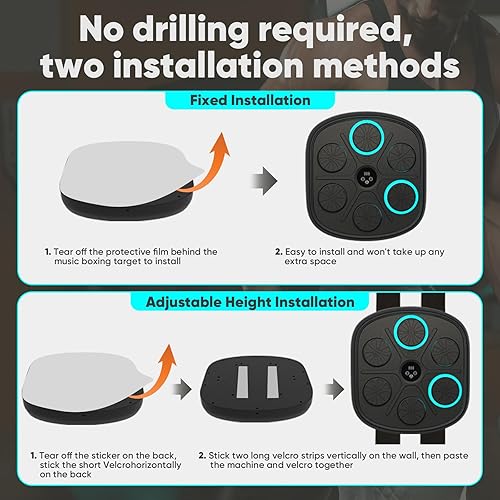 No drilling required, two installation methods

Fixed Installation

1. Tear off the protective film behind the music boxing target to install

2. Easy to install and won't take up any extra space

Adjustable Height Installation

1. Tear off the sticker on the back, stick the short Velcrohorizontally on the back

2. Stick two long velcro strips vertically on the wall, then paste the machine and velcro together